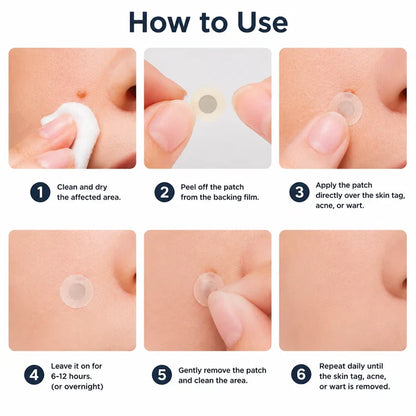 How to Use

1 Clean and dry the affected area.

2 Peel off the patch from the backing film.

3 Apply the patch directly over the skin tag, acne, or wart.

4 Leave it on for 6-12 hours. (or overnight)

5 Gently remove the patch and clean the area.

6 Repeat daily until the skin tag, acne, or wart is removed.